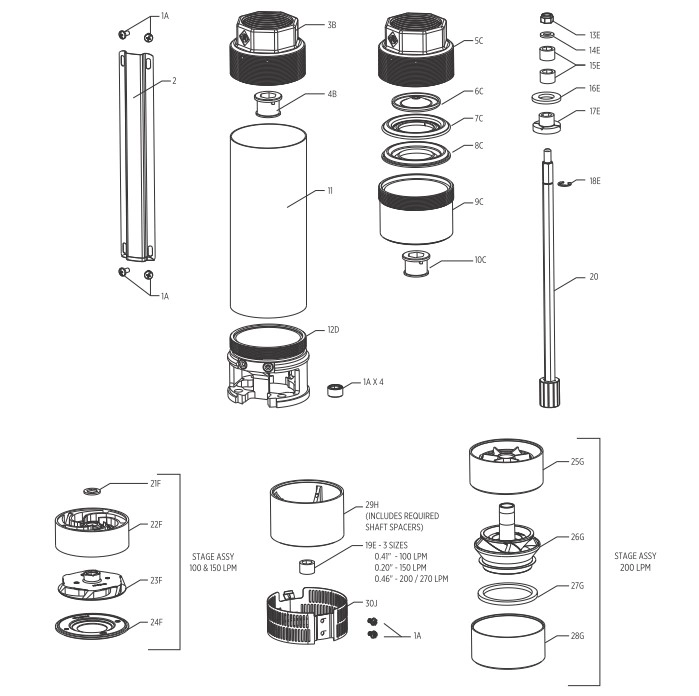 1A
2
1A
3B
4B
11
12D
1A X 4
5C
6C
7C
8C
9C
10C
13E
14E
15E
16E
17E
18E
20
21F
22F
23F
24F
STAGE ASSY
100 & 150 LPM
29H
(INCLUDES REQUIRED
SHAFT SPACERS)
19E - 3 SIZES
0.41" - 100 LPM
0.20" - 150 LPM
0.46" - 200 / 270 LPM
30J
1A
25G
26G
27G
28G
STAGE ASSY
200 LPM