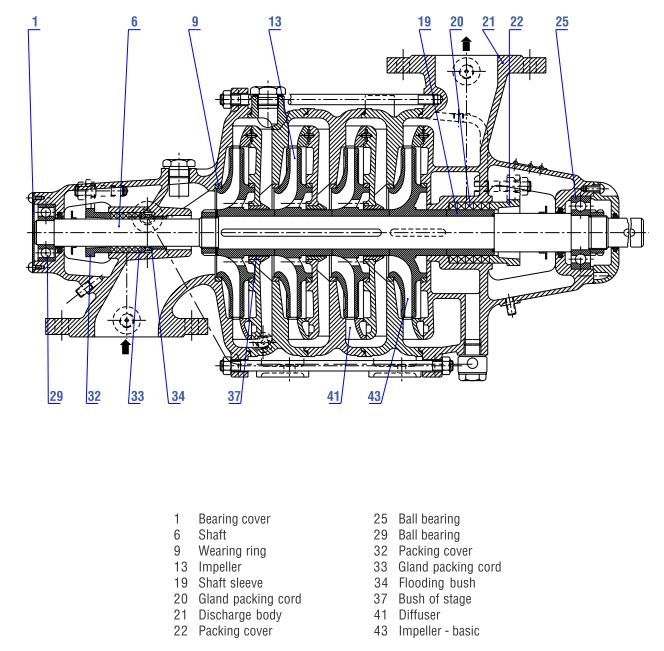 1
6
9
13
19
20
21
22
25

29
32
33
34
37
41
43

1 Bearing cover
6 Shaft
9 Wearing ring
13 Impeller
19 Shaft sleeve
20 Gland packing cord
21 Discharge body
22 Packing cover

25 Ball bearing
29 Ball bearing
32 Packing cover
33 Gland packing cord
34 Flooding bush
37 Bush of stage
41 Diffuser
43 Impeller - basic